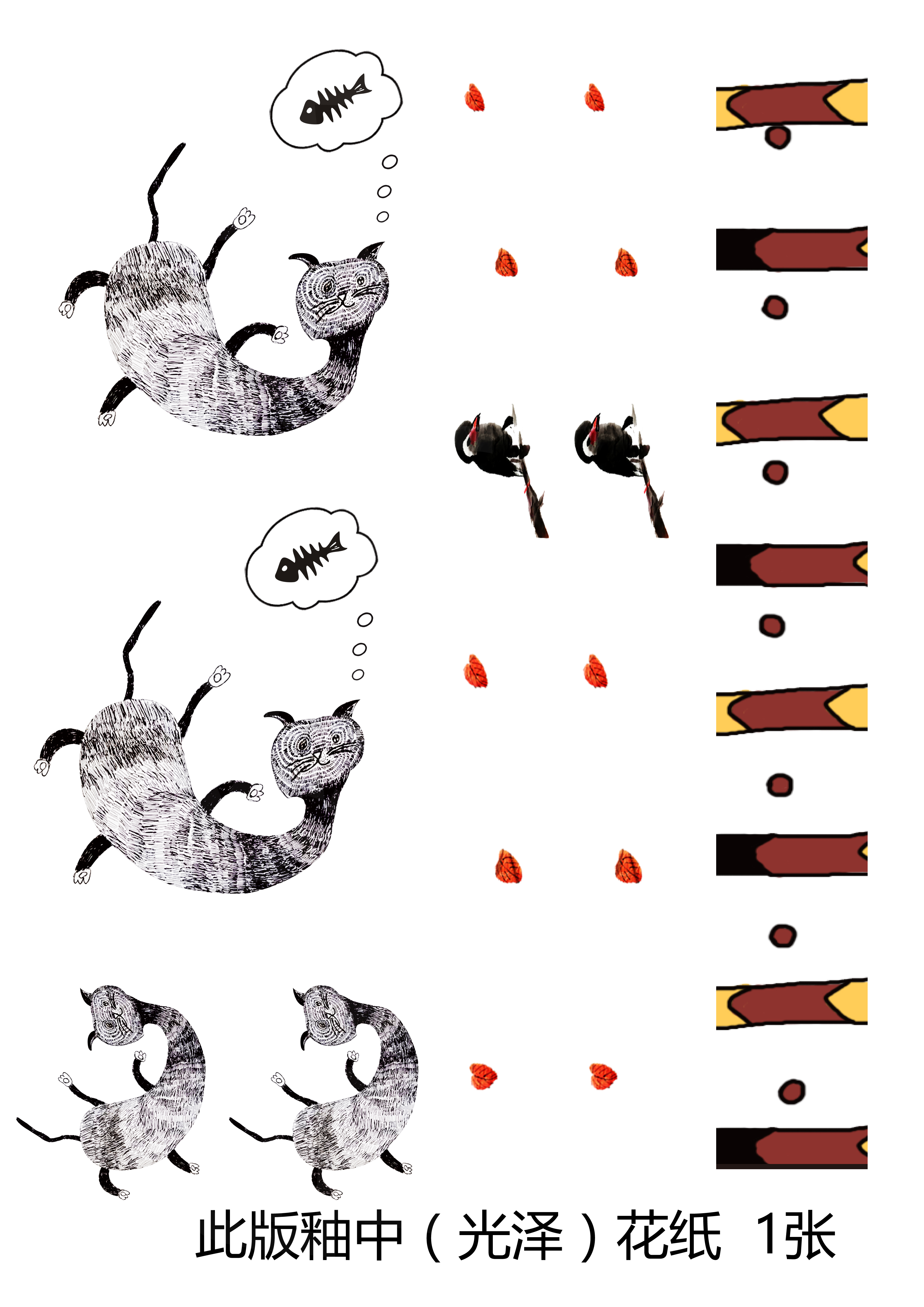 此版釉中（光泽）花纸 1张