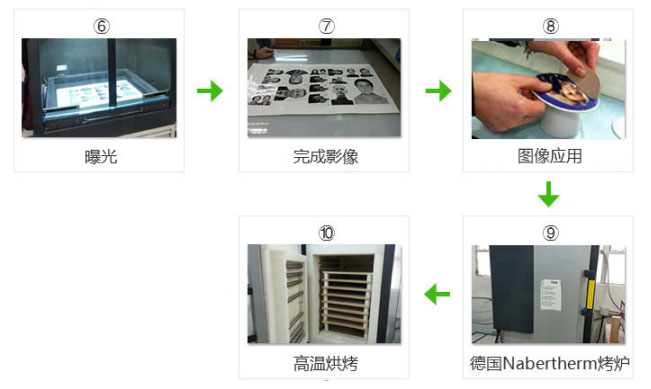 ⑥
曝光

⑦
完成影像

⑧
图像应用

⑨
德国Nabertherm烤炉

⑩
高温烘烤